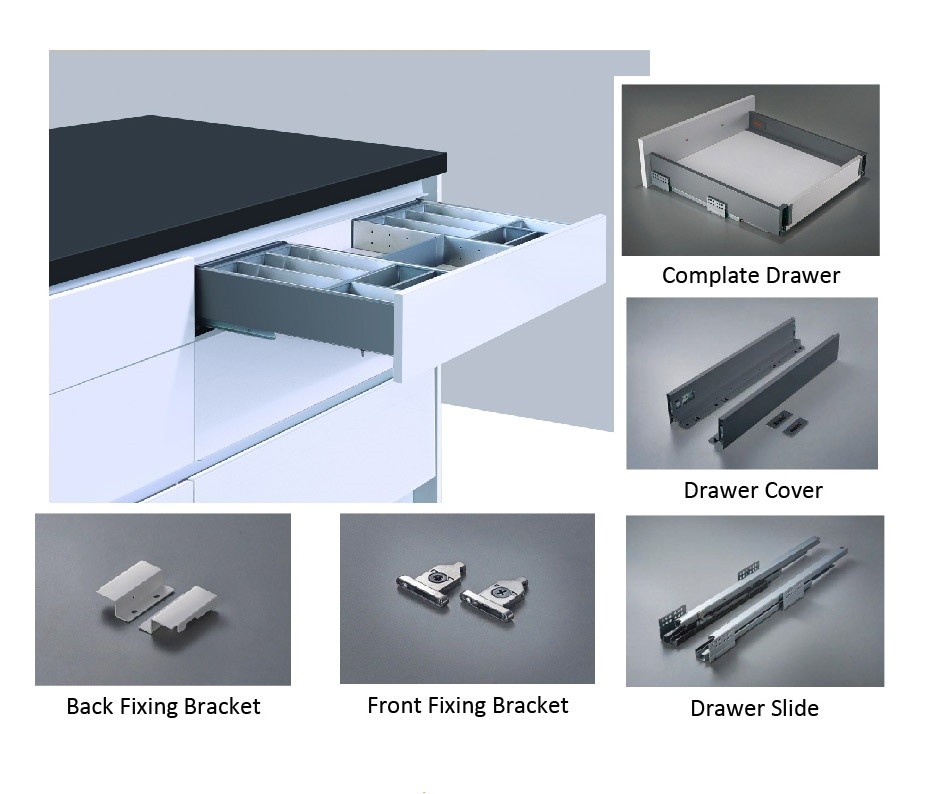 Complate Drawer

Drawer Cover

Back Fixing Bracket

Front Fixing Bracket

Drawer Slide