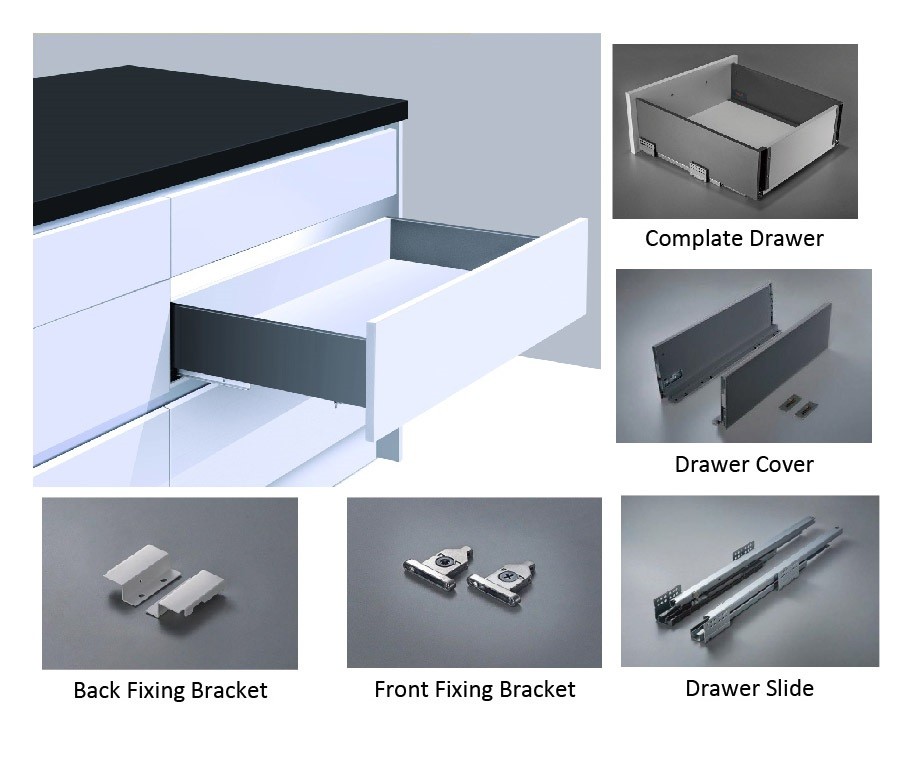 Complate Drawer

Drawer Cover

Back Fixing Bracket

Front Fixing Bracket

Drawer Slide