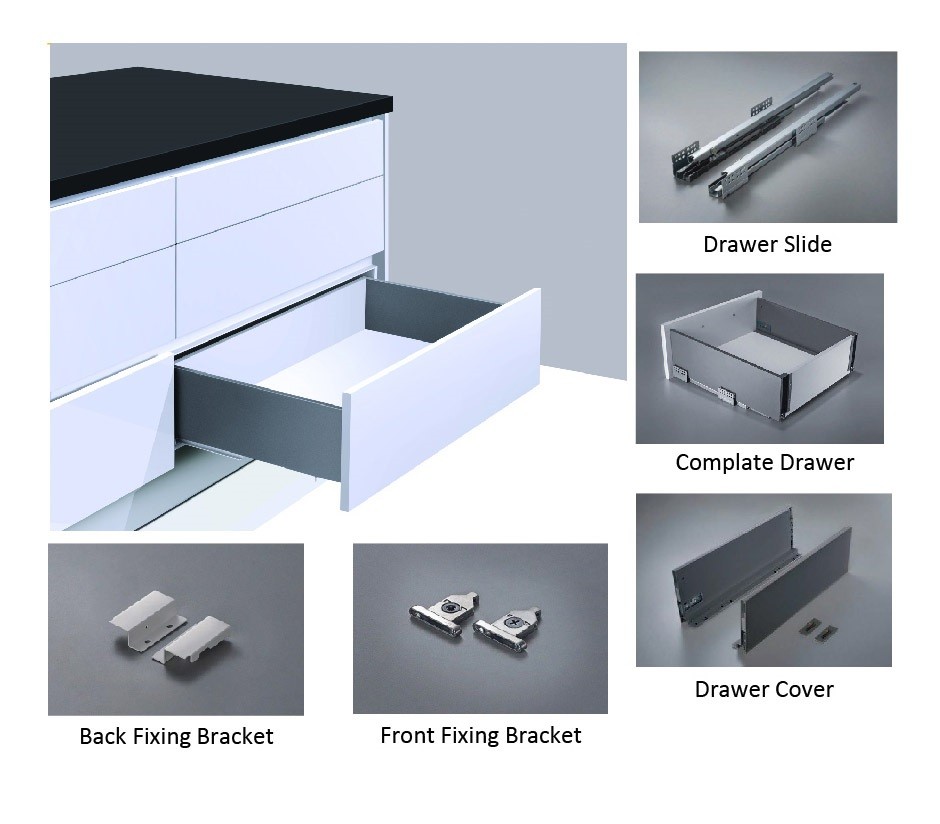 Drawer Slide

Complate Drawer

Drawer Cover

Back Fixing Bracket

Front Fixing Bracket